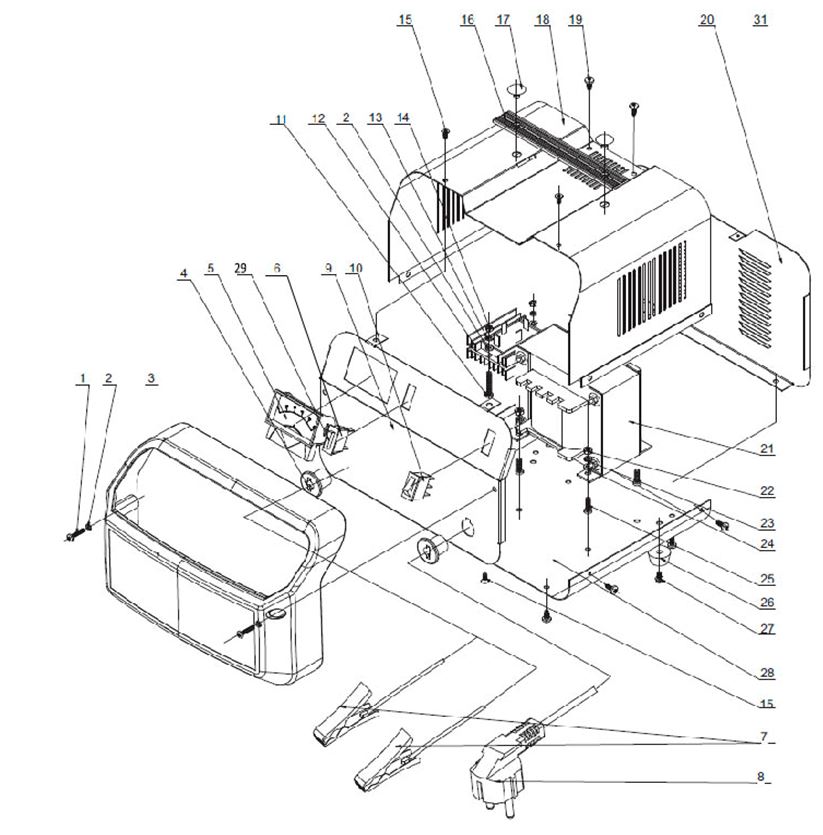 15 16 17 18 19 20 31
11 12 2 13 14
4 5 29 6 9 10
1 2 3
21
22
23
24
25
26
27
28
15
7
8