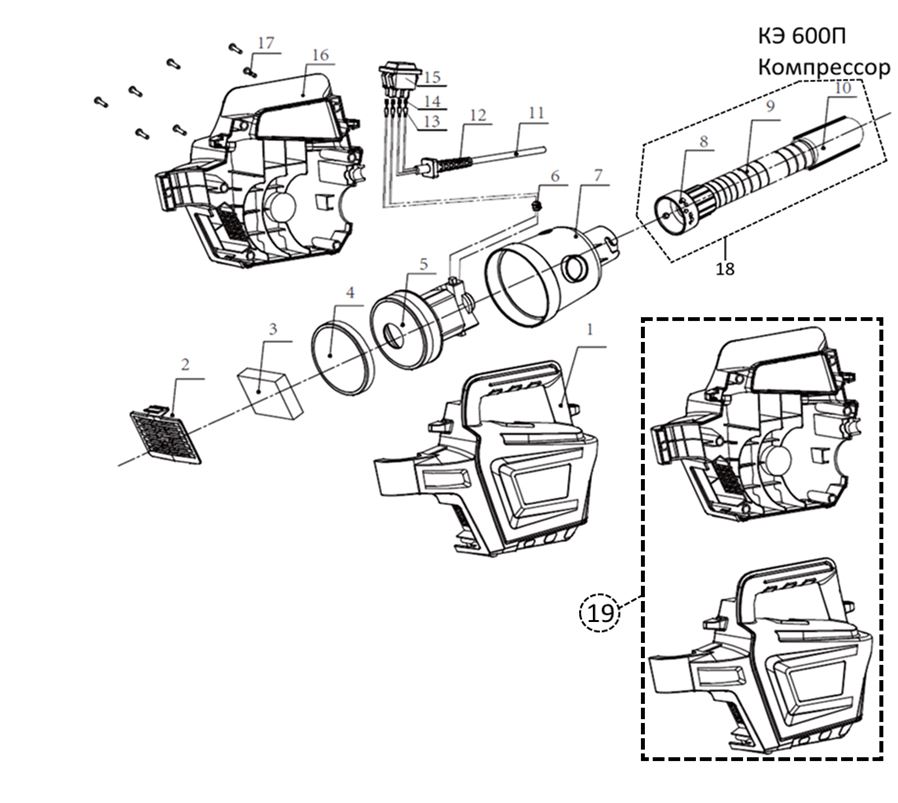 КЭ 600П
Компрессор

17
16
15
14
13
12
11
10
9
8
7
6
5
4
3
2
1
18
19