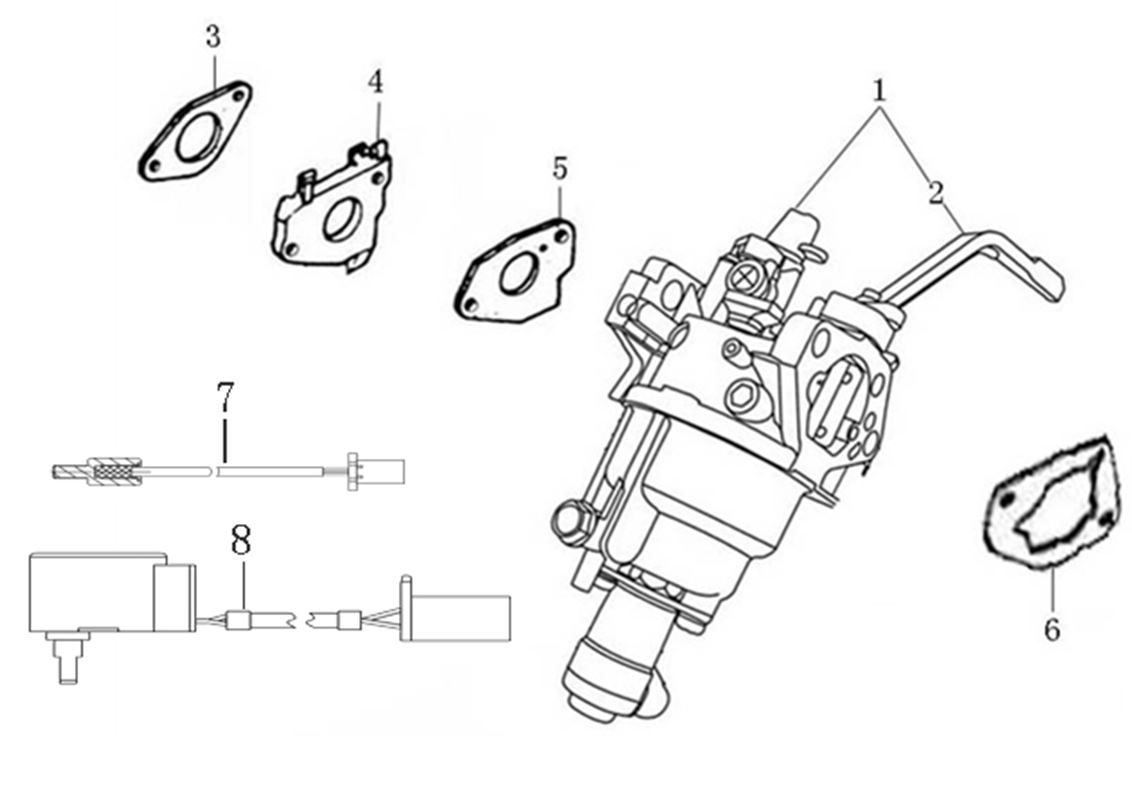 3
4
1
5
2
7
8
6