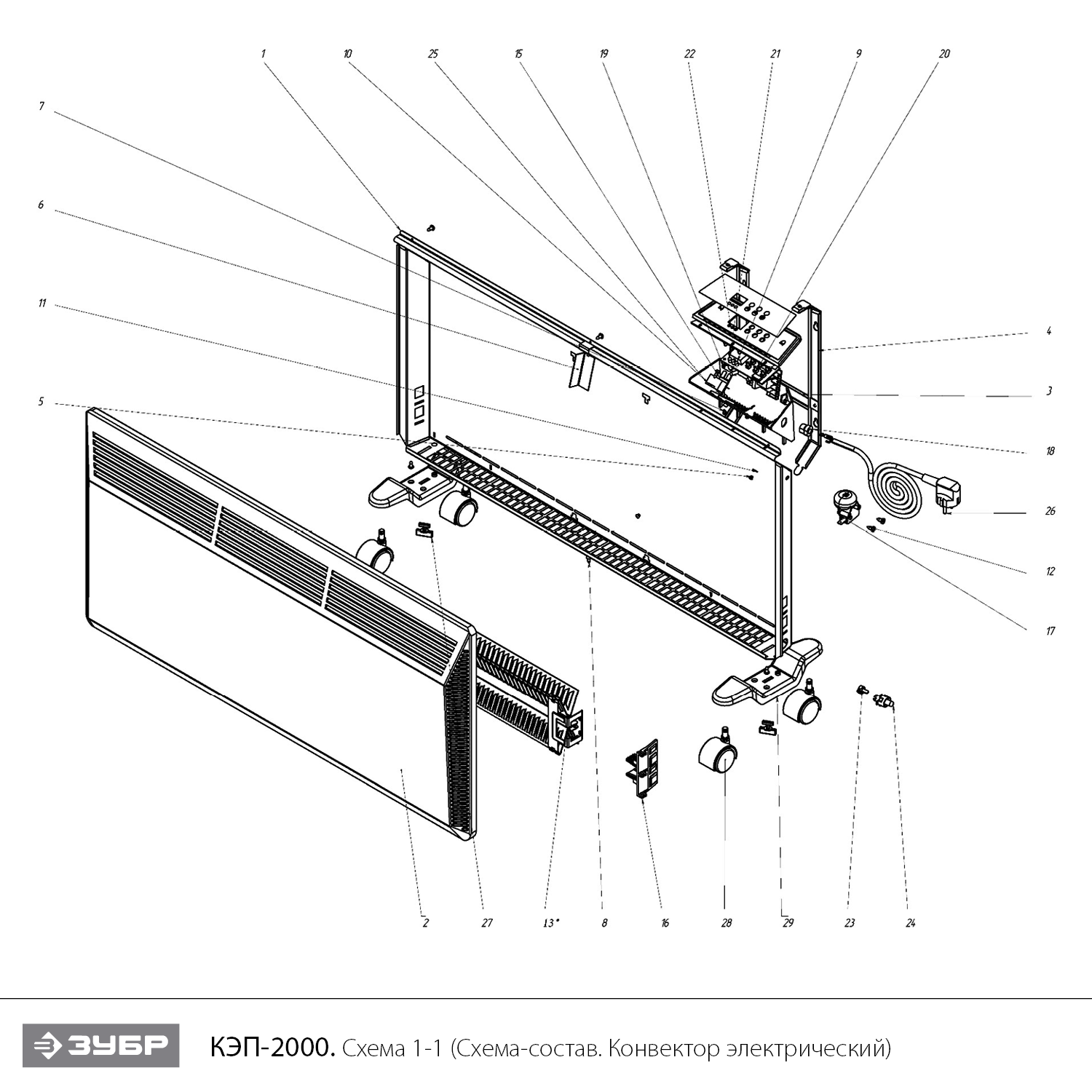 1 10 25 15 19 22 21 9 20

7

6

11

5

4

3

18

26

12

17

2 27 13* 8 16 28 29 23 24

ЗУБР

КЭП-2000. Схема 1-1 (Схема-состав. Конвектор электрический)