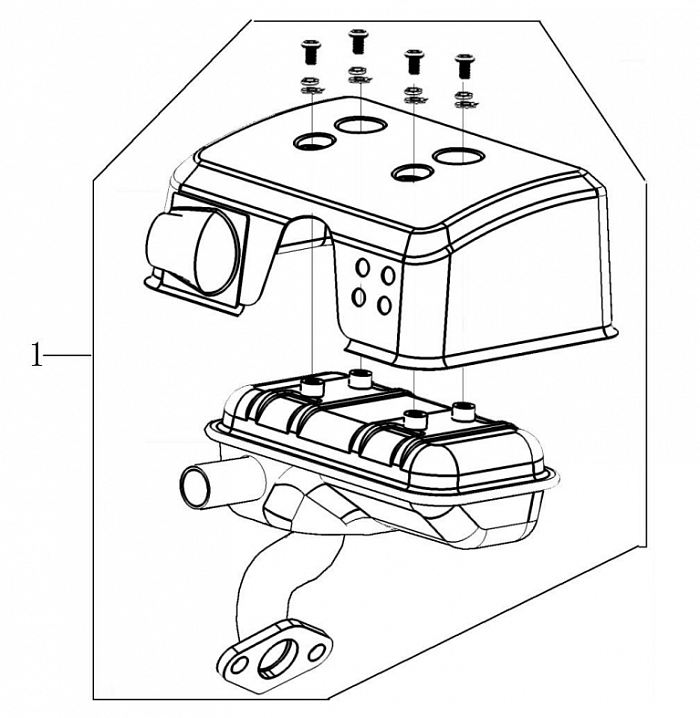 1