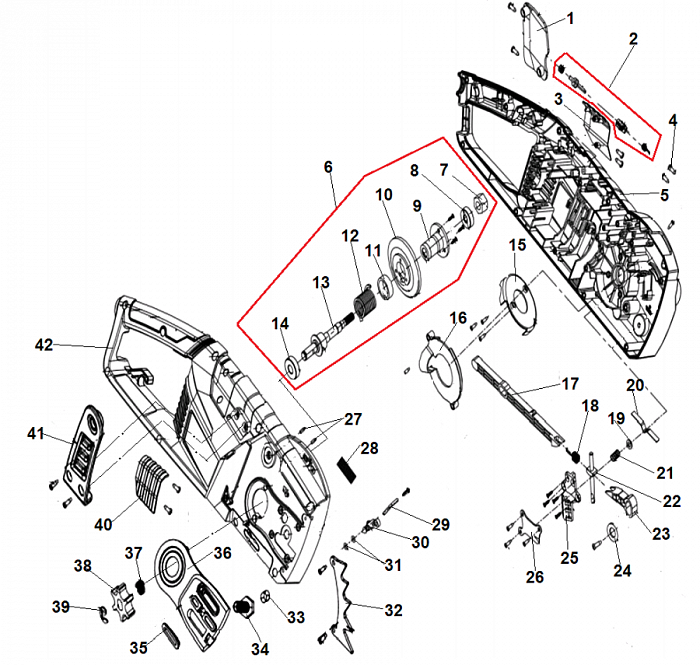 1
2
3
4
5
6
7
8
9
10
11
12
13
14
15
16
17
18
19
20
21
22
23
24
25
26
27
28
29
30
31
32
33
34
35
36
37
38
39
40
41
42