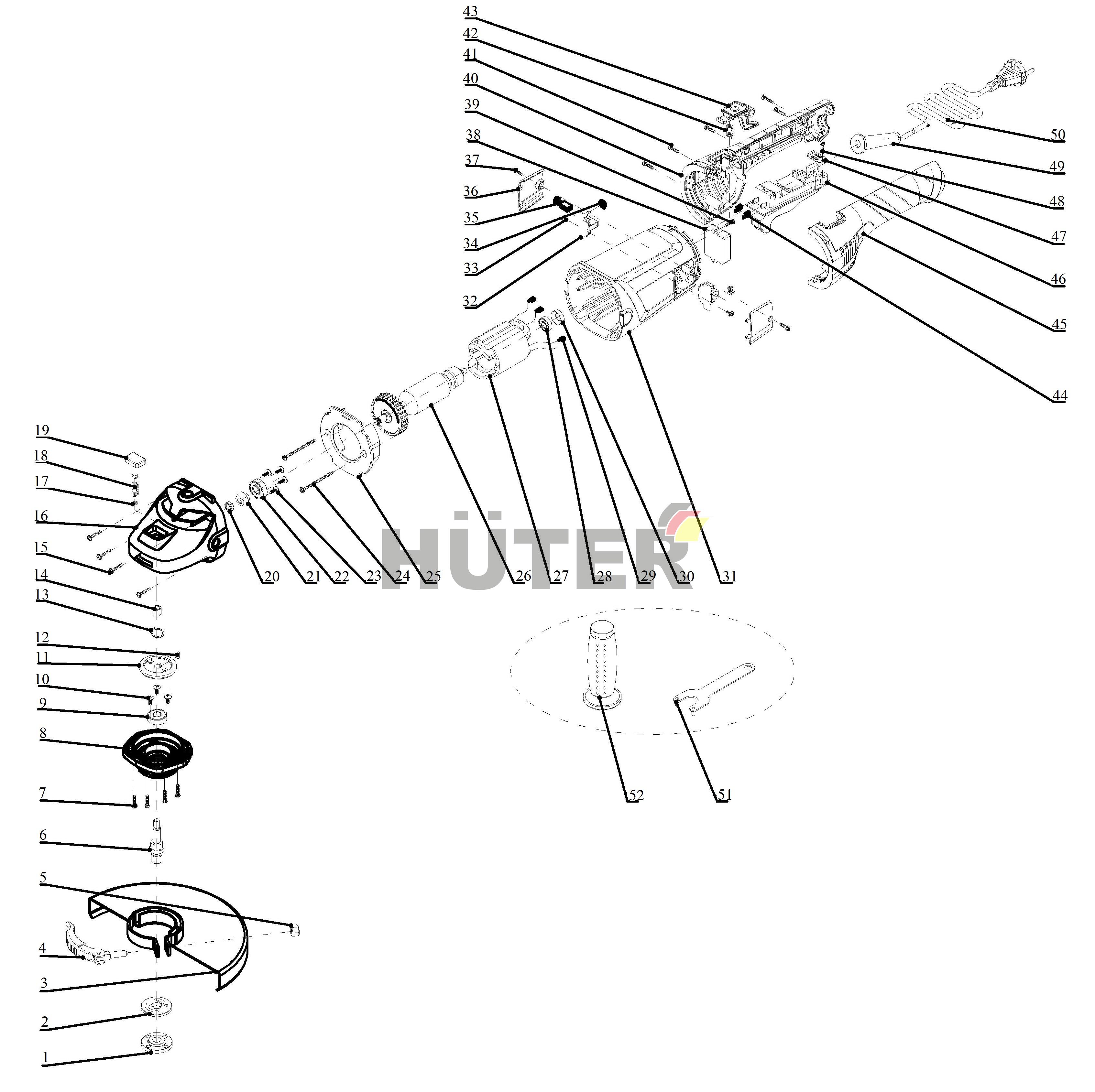 43
42
41
40
39
38
37
36
35
34
33
32
50
49
48
47
46
45
44
19
18
17
16
15
14
13
12
11
10
9
8
7
6
5
4
3
2
1
20
21
22
23
24
25
26
27
28
29
30
31
HÜTER
52
51