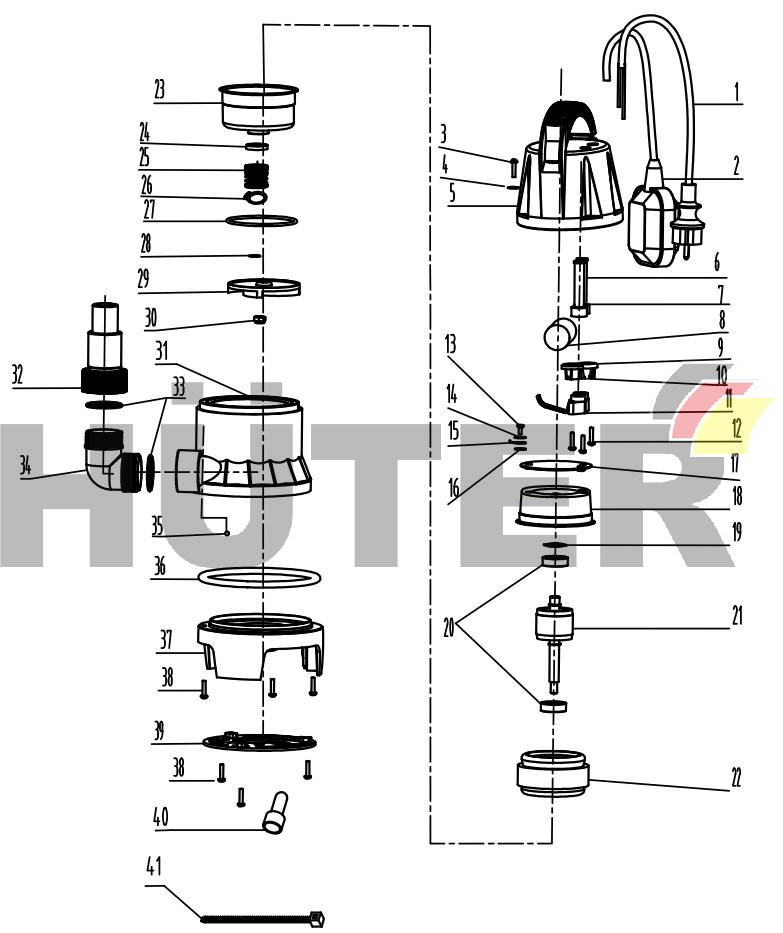 23
24
25
26
27
28
29
30
31
32
33
34
35
36
37
38
39
38
40
41
1
2
3
4
5
6
7
8
9
10
11
12
13
14
15
16
17
18
19
20
21
22
HUTER